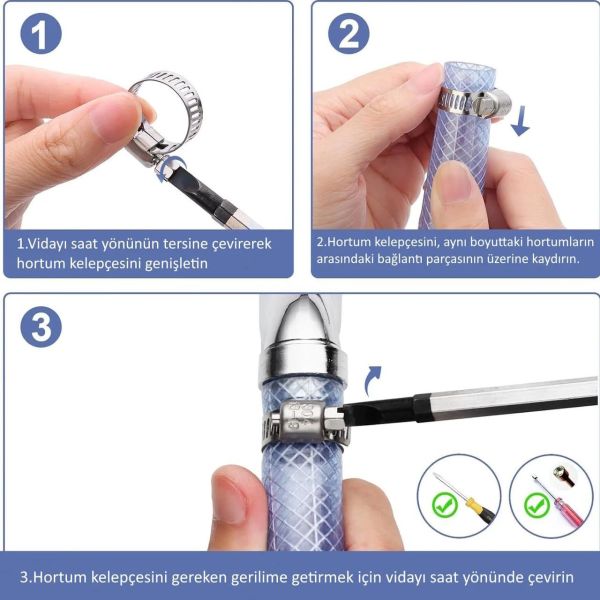 1

1.Vidayı saat yönünün tersine çevirerek hortum kelepçesini genişletin

2

2.Hortum kelepçesini, aynı boyuttaki hortumların arasındaki bağlantı parçasının üzerine kaydırın.

3

3.Hortum kelepçesini gereken gerilime getirmek için vidayı saat yönünde çevirin