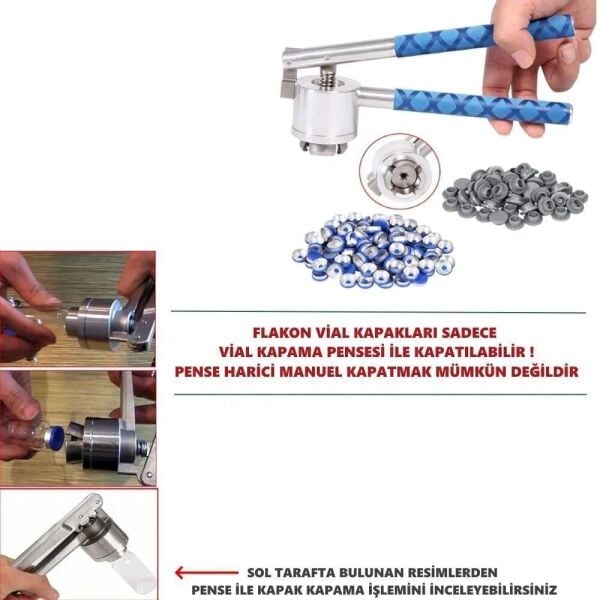 FLAKON VİAL KAPAKLARI SADECE
VİAL KAPAMA PENSESİ İLE KAPATILABİLİR !
PENSE HARİCİ MANUEL KAPATMAK MÜMKÜN DEĞİLDİR

SOL TARAFTA BULUNAN RESİMLERDEN
PENSE İLE KAPAK KAPAMA İŞLEMİNİ İNCELEYEBİLİRSİNİZ