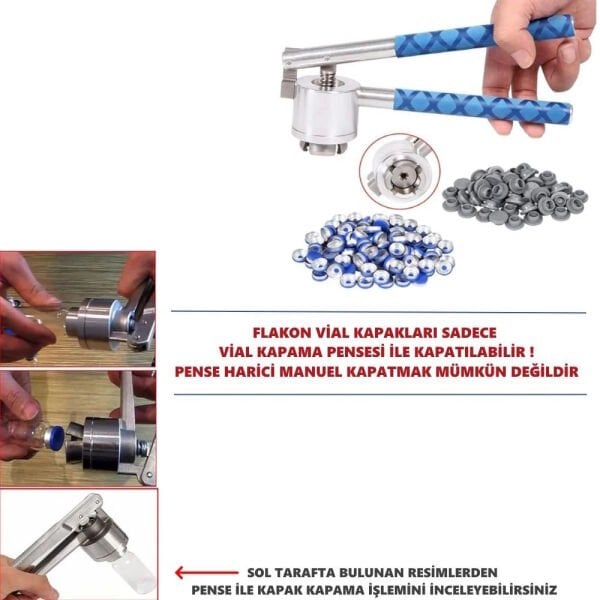 FLAKON VİAL KAPAKLARI SADECE
VİAL KAPAMA PENSESİ İLE KAPATILABİLİR !
PENSE HARİCİ MANUEL KAPATMAK MÜMKÜN DEĞİLDİR

SOL TARAFTA BULUNAN RESİMLERDEN
PENSE İLE KAPAK KAPAMA İŞLEMİNİ İNCELEYEBİLİRSİNİZ